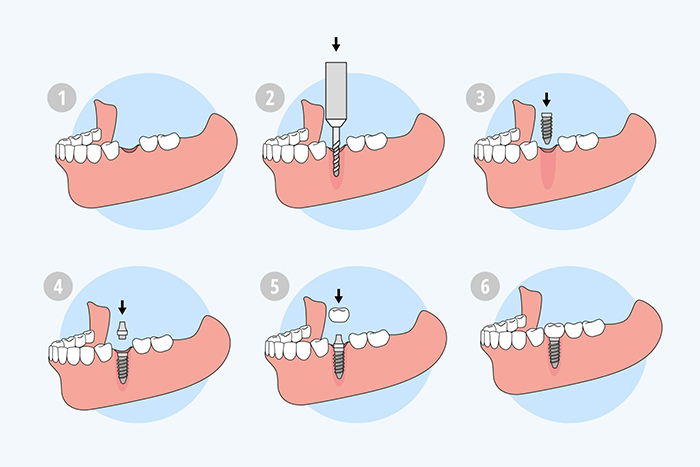 1

2

3

4

5

6