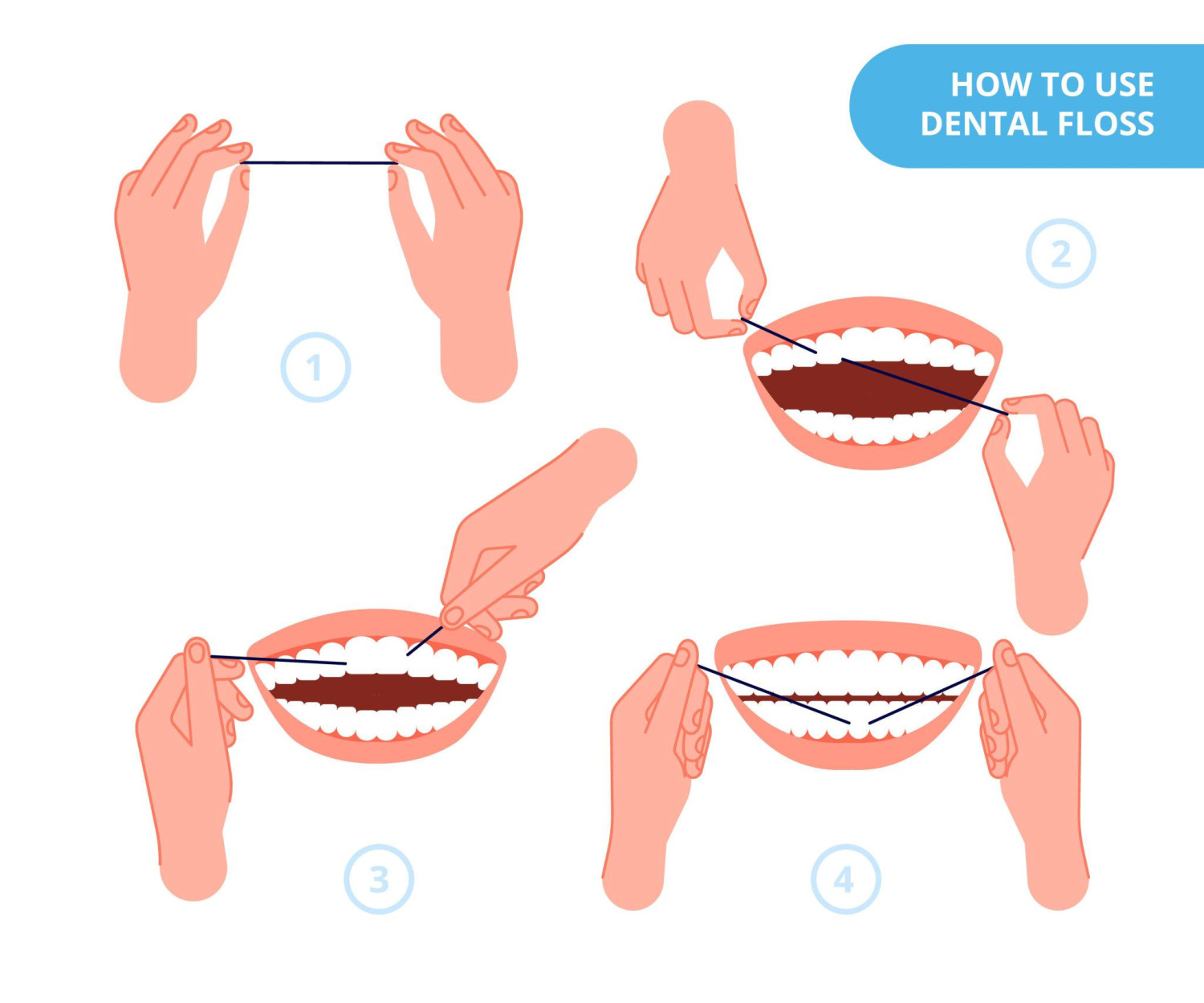 HOW TO USE DENTAL FLOSS

1

2

3

4